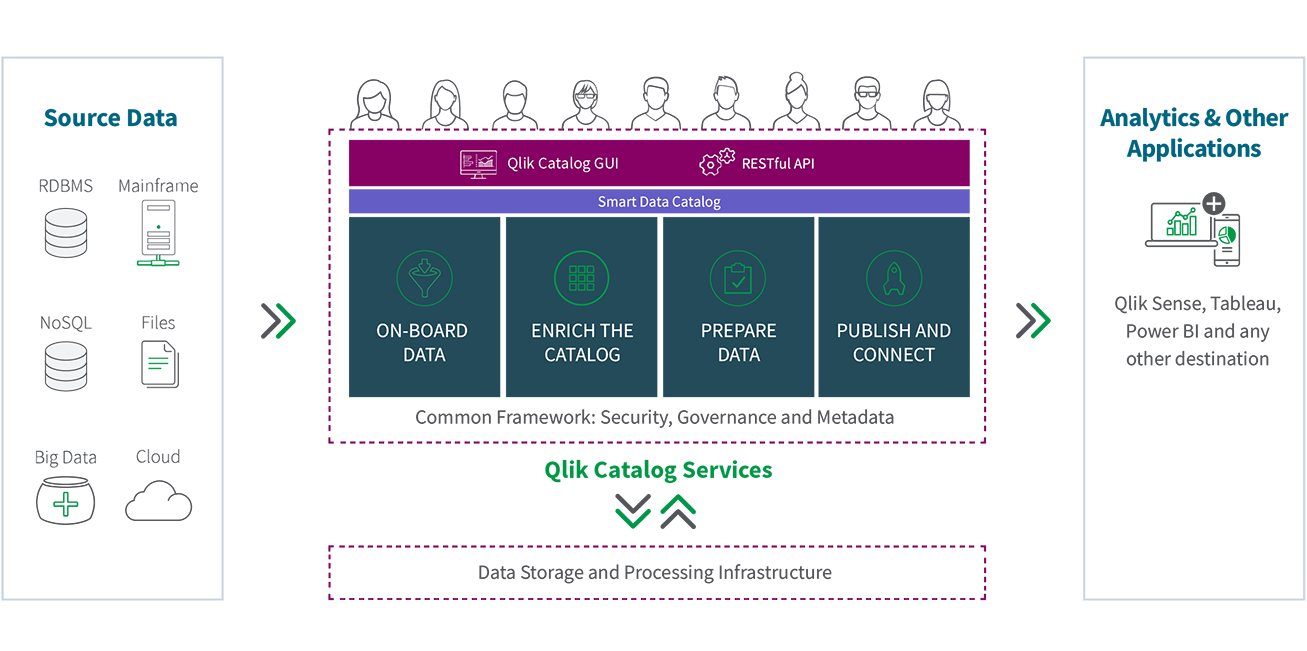 Source Data

RDBMS

Mainframe

NoSQL

Files

Big Data

Cloud

Qlik Catalog GUI

RESTful API

Smart Data Catalog

ON-BOARD DATA

ENRICH THE CATALOG

PREPARE DATA

PUBLISH AND CONNECT

Common Framework: Security, Governance and Metadata

Qlik Catalog Services

Data Storage and Processing Infrastructure

Analytics & Other Applications

Qlik Sense, Tableau, Power BI and any other destination